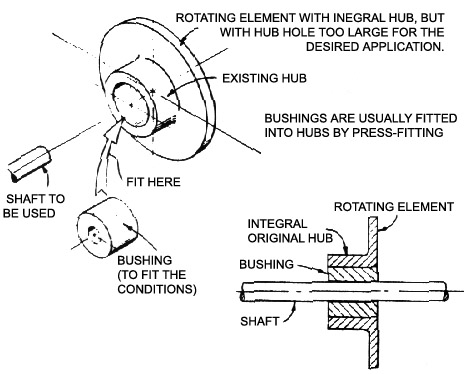 ROTATING ELEMENT WITH INEGRAL HUB, BUT WITH HUB HOLE TOO LARGE FOR THE DESIRED APPLICATION.

EXISTING HUB

BUSHINGS ARE USUALLY FITTED INTO HUBS BY PRESS-FITTING

FIT HERE

SHAFT TO BE USED

BUSHING (TO FIT THE CONDITIONS)

ROTATING ELEMENT

INTEGRAL ORIGINAL HUB

BUSHING

SHAFT