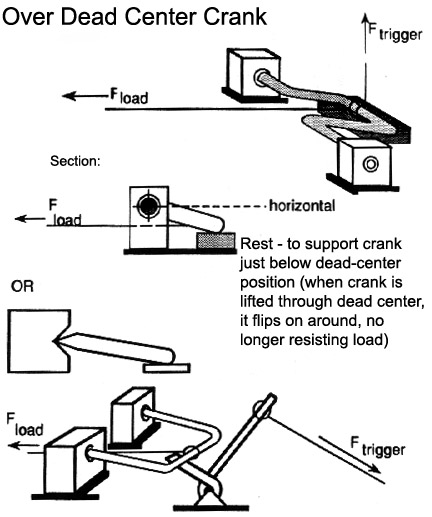 Over Dead Center Crank

$F_{trigger}$

$F_{load}$

Section:

$F_{load}$

horizontal

Rest - to support crank just below dead-center position (when crank is lifted through dead center, it flips on around, no longer resisting load)

OR

$F_{load}$

$F_{trigger}$