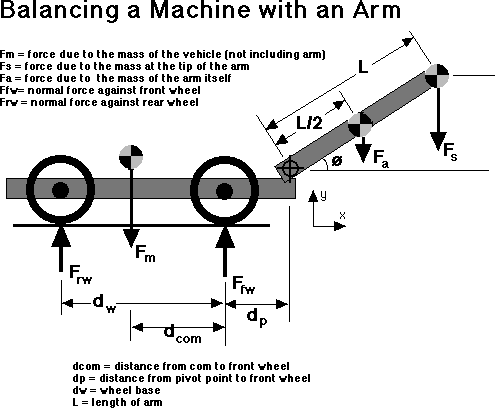 Balancing a Machine with an Arm

Fm = force due to the mass of the vehicle (not including arm)
Fs = force due to the mass at the tip of the arm
Fa = force due to the mass of the arm itself
Ffw= normal force against front wheel
Frw = normal force against rear wheel

L

L/2

ø

$F_a$

$F_s$

y

x

$F_m$

$F_{rw}$

$F_{fw}$

$d_w$

$d_p$

$d_{com}$

dcom = distance from com to front wheel
dp = distance from pivot point to front wheel
dw = wheel base
L = length of arm