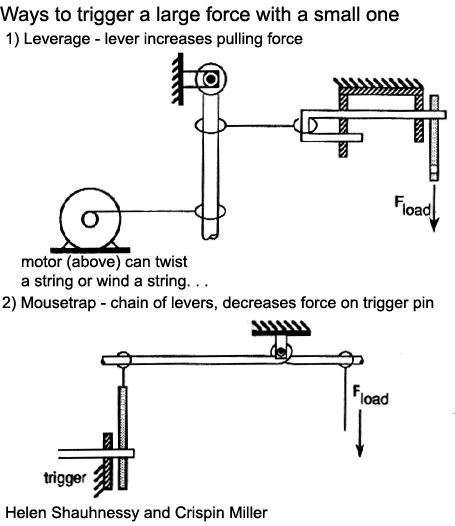 Ways to trigger a large force with a small one
1) Leverage - lever increases pulling force

$F_{load}$

motor (above) can twist a string or wind a string. . .

2) Mousetrap - chain of levers, decreases force on trigger pin

$F_{load}$

trigger

Helen Shauhnessy and Crispin Miller