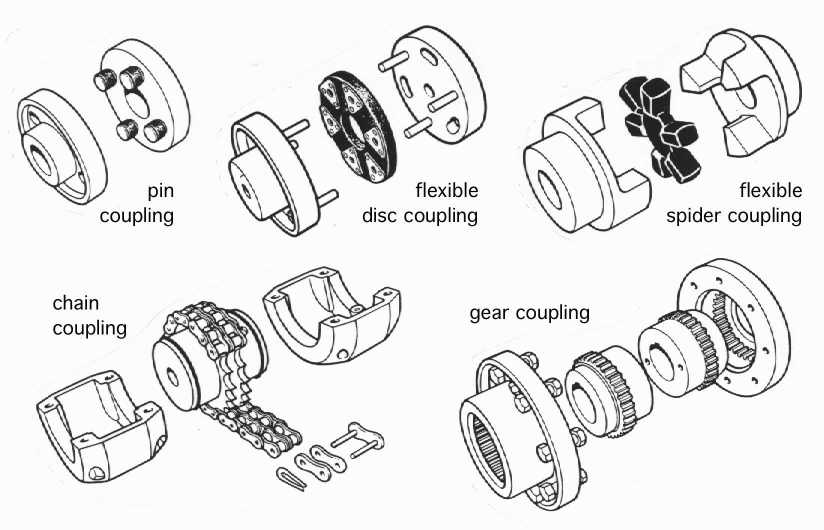 pin coupling

flexible disc coupling

flexible spider coupling

chain coupling

gear coupling