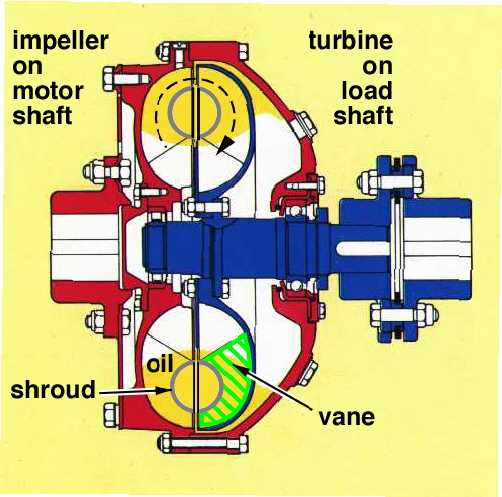 impeller on motor shaft

turbine on load shaft

oil

shroud

vane